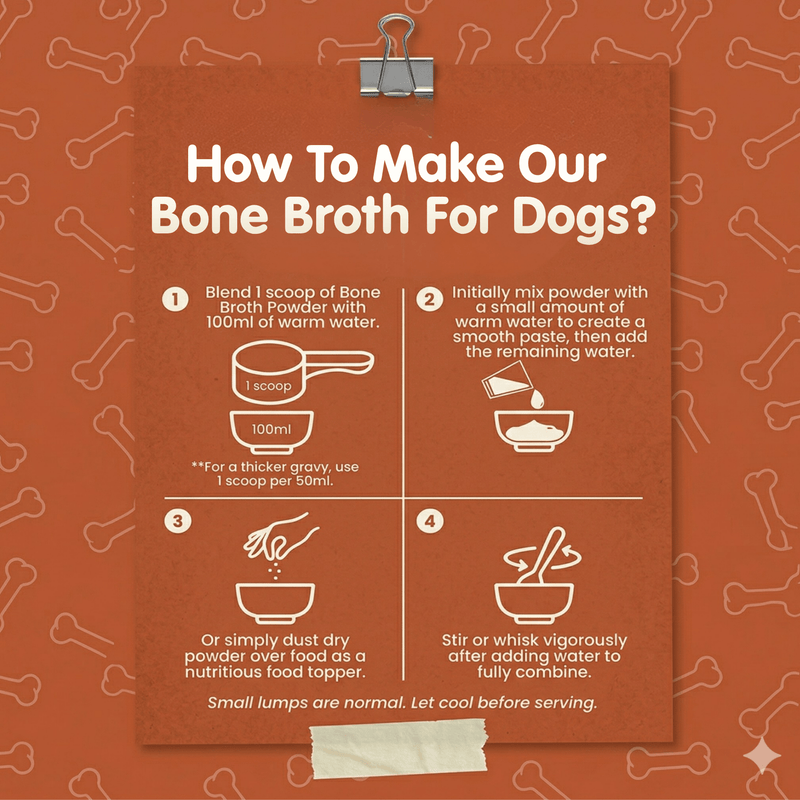 How To Make Our Bone Broth For Dogs?

1 Blend 1 scoop of Bone Broth Powder with 100ml of warm water.

1 scoop

100ml

**For a thicker gravy, use 1 scoop per 50ml.

2 Initially mix powder with a small amount of warm water to create a smooth paste, then add the remaining water.

3

Or simply dust dry powder over food as a nutritious food topper.

4

Stir or whisk vigorously after adding water to fully combine.

Small lumps are normal. Let cool before serving.